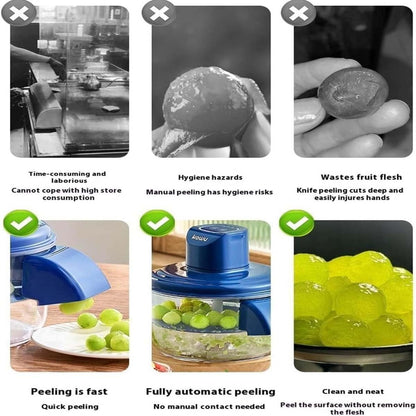 Time-consuming and laborious
Cannot cope with high store consumption

Hygiene hazards
Manual peeling has hygiene risks

Wastes fruit flesh
Knife peeling cuts deep and easily injures hands

Peeling is fast
Quick peeling

Fully automatic peeling
No manual contact needed

Clean and neat
Peel the surface without removing the flesh